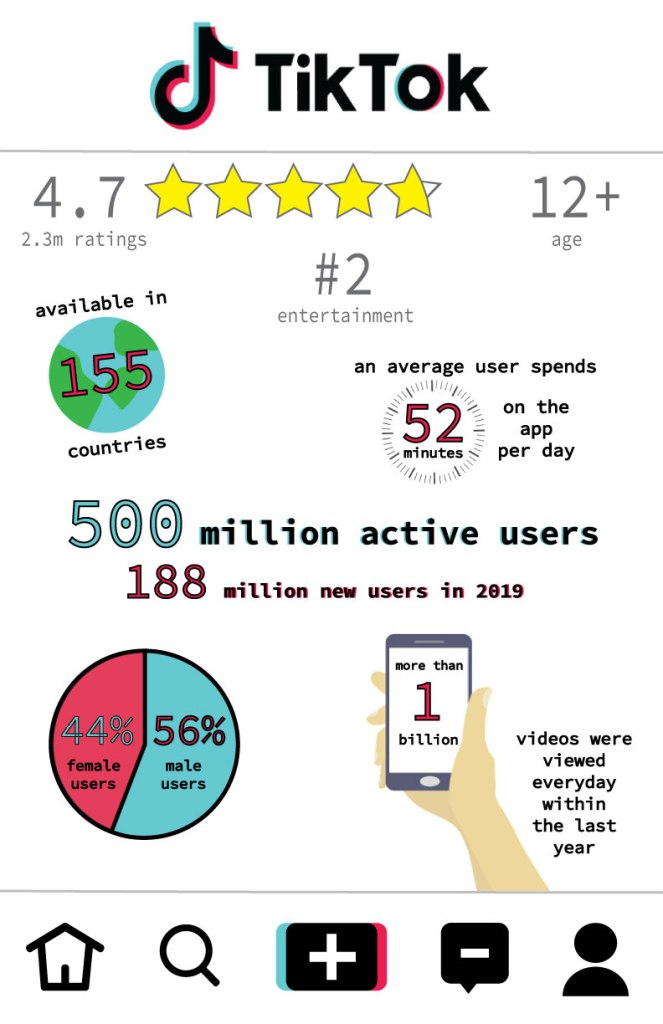 TikTok

4.7
2.3m ratings

12+
age

#2
entertainment

available in
155
countries

an average user spends
52
minutes
on the app per day

500 million active users
188 million new users in 2019

44%
female users

56%
male users

more than
1
billion

videos were viewed everyday within the last year